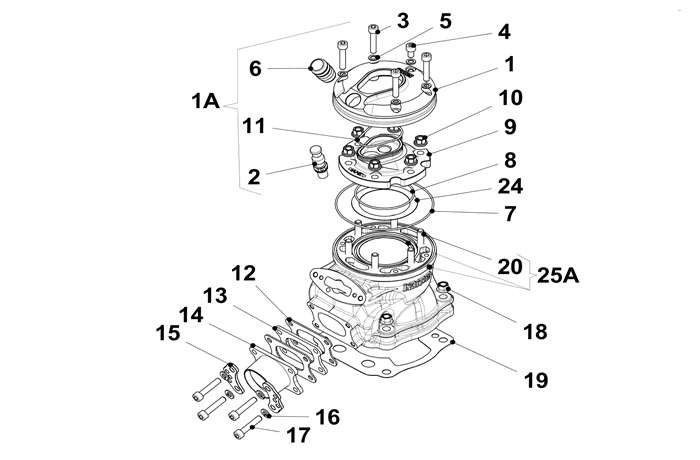 3
5
4
6
1
1A
10
11
9
2
8
24
7
20
25A
12
13
14
15
18
19
16
17